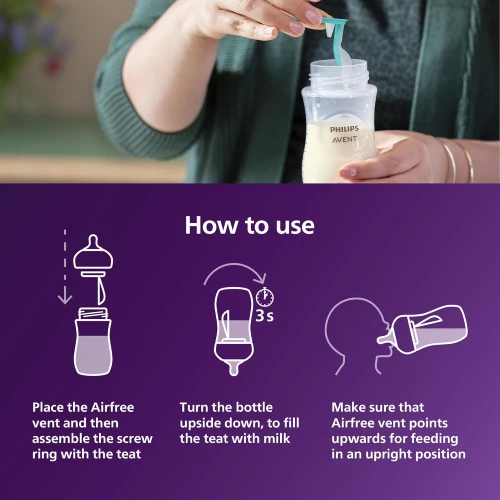 PHILIPS
AVENT

How to use

3s

Place the Airfree vent and then assemble the screw ring with the teat

Turn the bottle upside down, to fill the teat with milk

Make sure that Airfree vent points upwards for feeding in an upright position