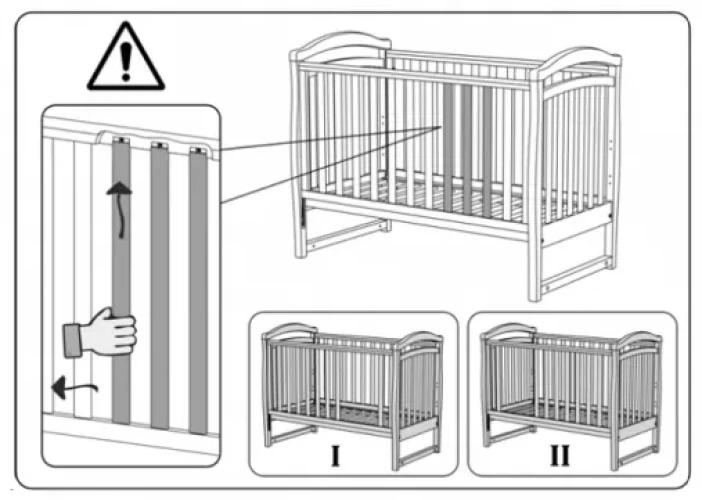 I

II